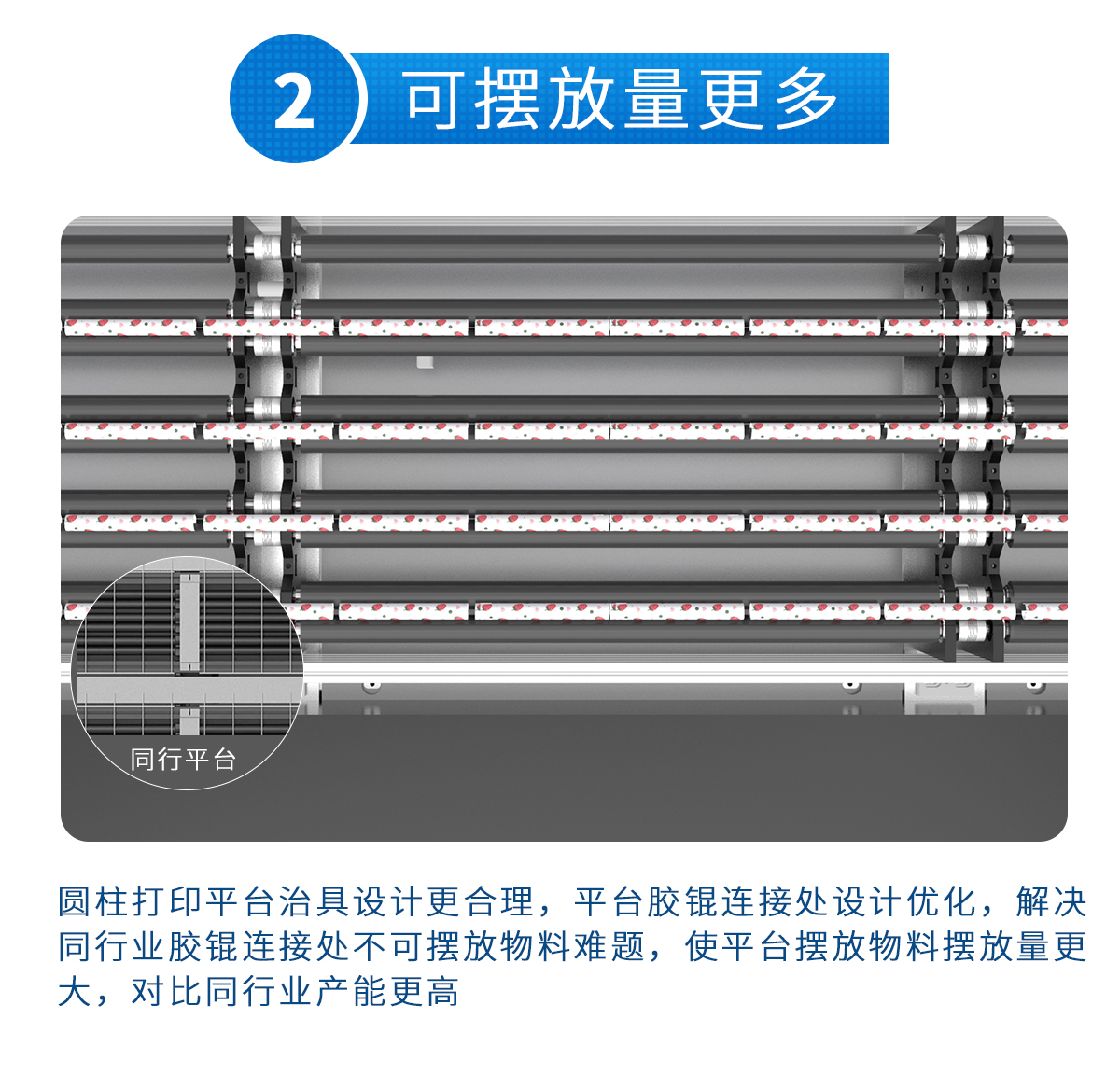 2 可摆放量更多

同行平台

圆柱打印平台治具设计更合理，平台胶辊连接处设计优化，解决同行业胶辊连接处不可摆放物料难题，使平台摆放物料摆放量更大，对比同行业产能更高